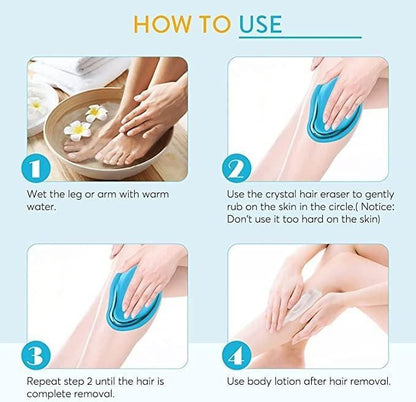 HOW TO USE

1

Wet the leg or arm with warm water.

2

Use the crystal hair eraser to gently rub on the skin in the circle.( Notice: Don't use it too hard on the skin)

3

Repeat step 2 until the hair is complete removal.

4

Use body lotion after hair removal.