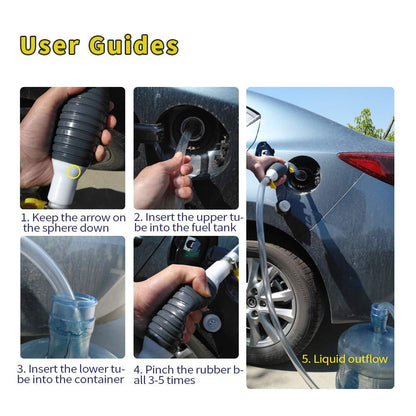 User Guides

1. Keep the arrow on the sphere down

2. Insert the upper tube into the fuel tank

3. Insert the lower tube into the container

4. Pinch the rubber ball 3-5 times

5. Liquid outflow